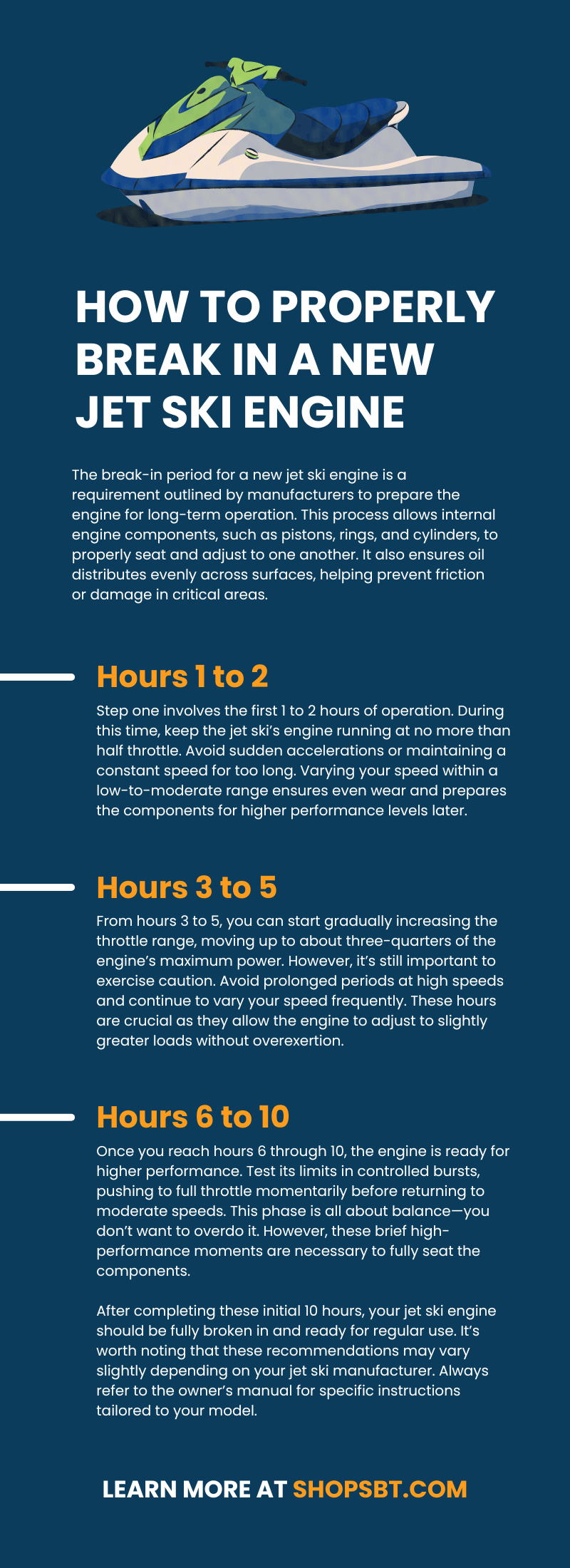 HOW TO PROPERLY BREAK IN A NEW JET SKI ENGINE

The break-in period for a new jet ski engine is a requirement outlined by manufacturers to prepare the engine for long-term operation. This process allows internal engine components, such as pistons, rings, and cylinders, to properly seat and adjust to one another. It also ensures oil distributes evenly across surfaces, helping prevent friction or damage in critical areas.

Hours 1 to 2

Step one involves the first 1 to 2 hours of operation. During this time, keep the jet ski's engine running at no more than half throttle. Avoid sudden accelerations or maintaining a constant speed for too long. Varying your speed within a low-to-moderate range ensures even wear and prepares the components for higher performance levels later.

Hours 3 to 5

From hours 3 to 5, you can start gradually increasing the throttle range, moving up to about three-quarters of the engine's maximum power. However, it's still important to exercise caution. Avoid prolonged periods at high speeds and continue to vary your speed frequently. These hours are crucial as they allow the engine to adjust to slightly greater loads without overexertion.

Hours 6 to 10

Once you reach hours 6 through 10, the engine is ready for higher performance. Test its limits in controlled bursts, pushing to full throttle momentarily before returning to moderate speeds. This phase is all about balance—you don't want to overdo it. However, these brief high-performance moments are necessary to fully seat the components.

After completing these initial 10 hours, your jet ski engine should be fully broken in and ready for regular use. It's worth noting that these recommendations may vary slightly depending on your jet ski manufacturer. Always refer to the owner's manual for specific instructions tailored to your model.

LEARN MORE AT SHOPSBT.COM